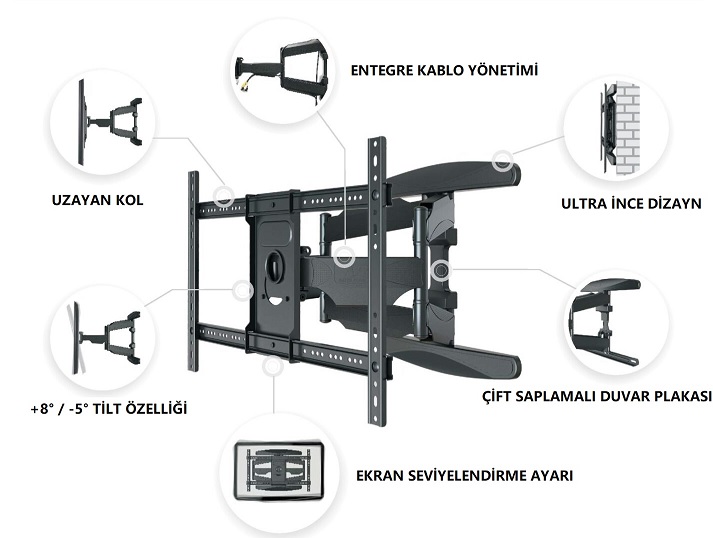 ENTEGRE KABLO YÖNETİMİ

UZAYAN KOL

ULTRA İNCE DİZAYN

+8° / -5° TİLT ÖZELLİĞİ

ÇİFT SAPLAMALI DUVAR PLAKASI

EKRAN SEVİYELENDİRME AYARI